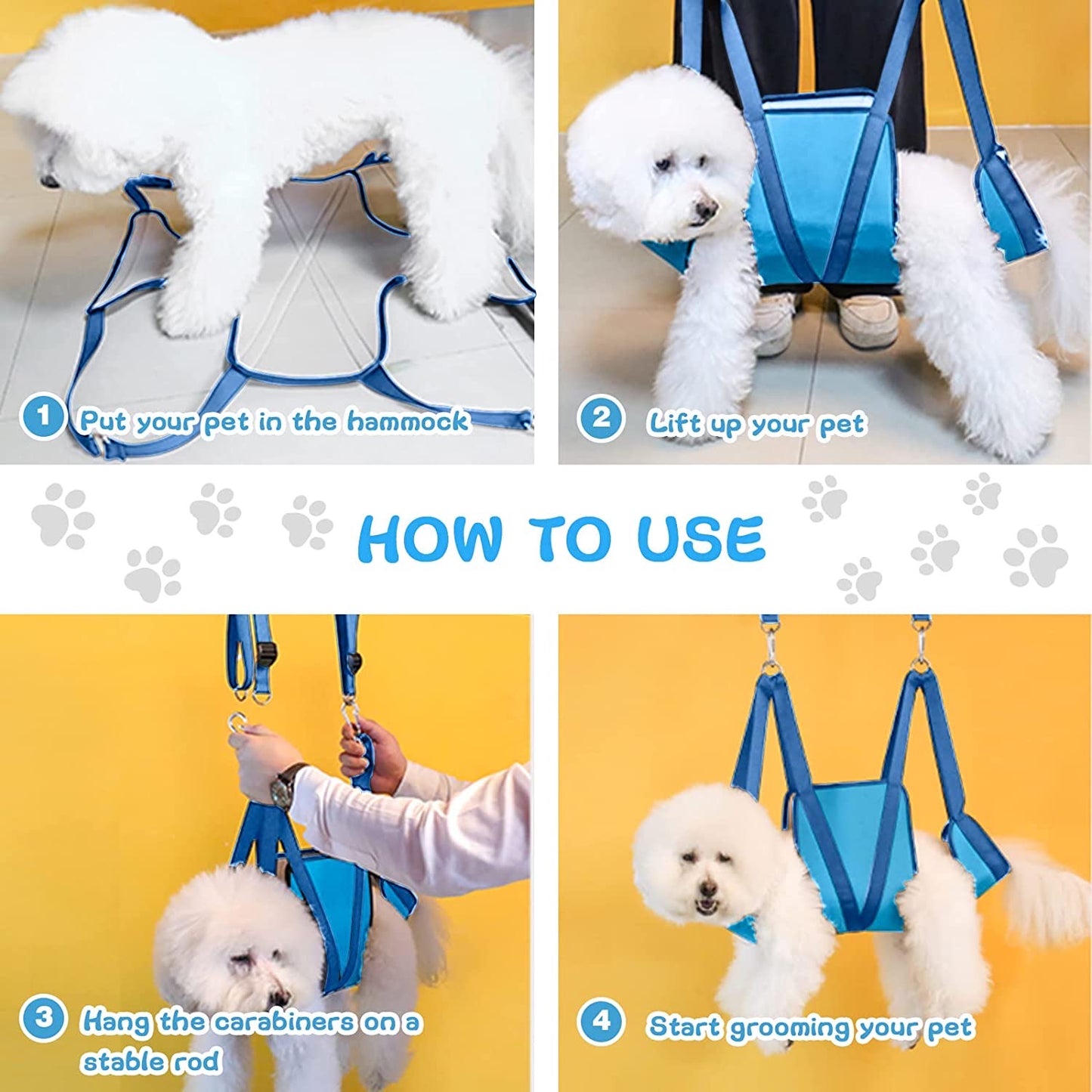 1 Put your pet in the hammock

2 Lift up your pet

HOW TO USE

3 Hang the carabiners on a stable rod

4 Start grooming your pet